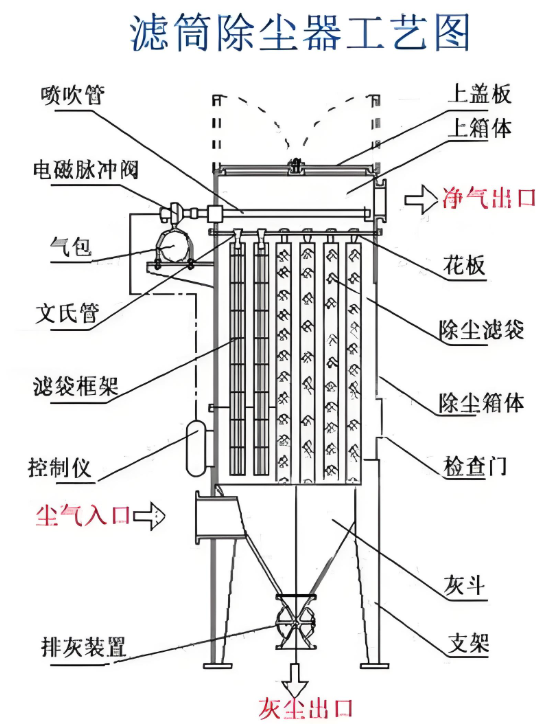 滤筒除尘器工艺图

喷吹管
电磁脉冲阀
气包
文氏管
滤袋框架
控制仪
尘气入口
排灰装置

上盖板
上箱体
净气出口
花板
除尘滤袋
除尘箱体
检查门
灰斗
支架

灰尘出口